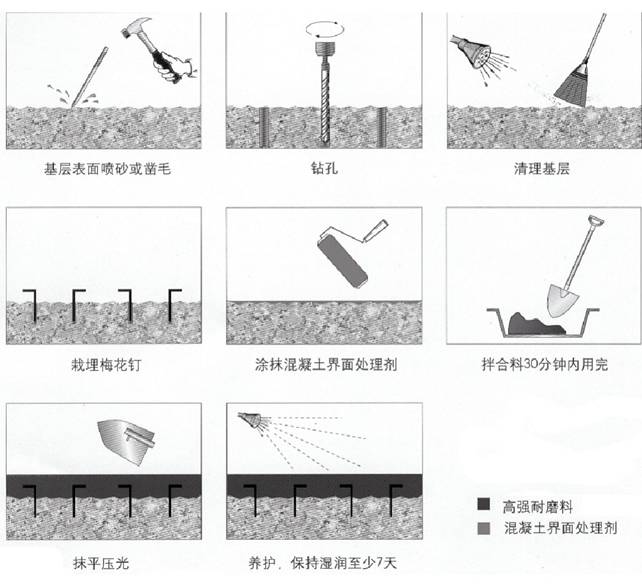 基层表面喷砂或凿毛

钻孔

清理基层

栽埋梅花钉

涂抹混凝土界面处理剂

拌合料30分钟内用完

抹平压光

养护，保持湿润至少7天

高强耐磨料

混凝土界面处理剂