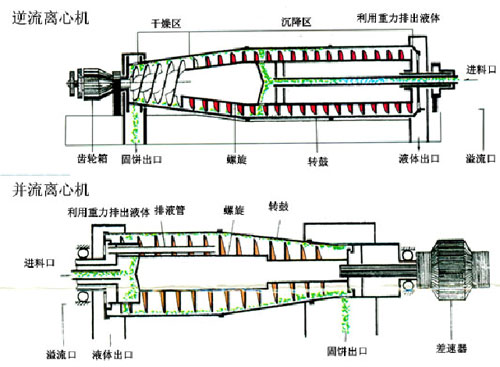 逆流离心机

干燥区

沉降区

利用重力排出液体

进料口

齿轮箱

固饼出口

螺旋

转鼓

液体出口

溢流口

并流离心机

利用重力排出液体

排液管

螺旋

转鼓

进料口

溢流口

液体出口

固饼出口

差速器